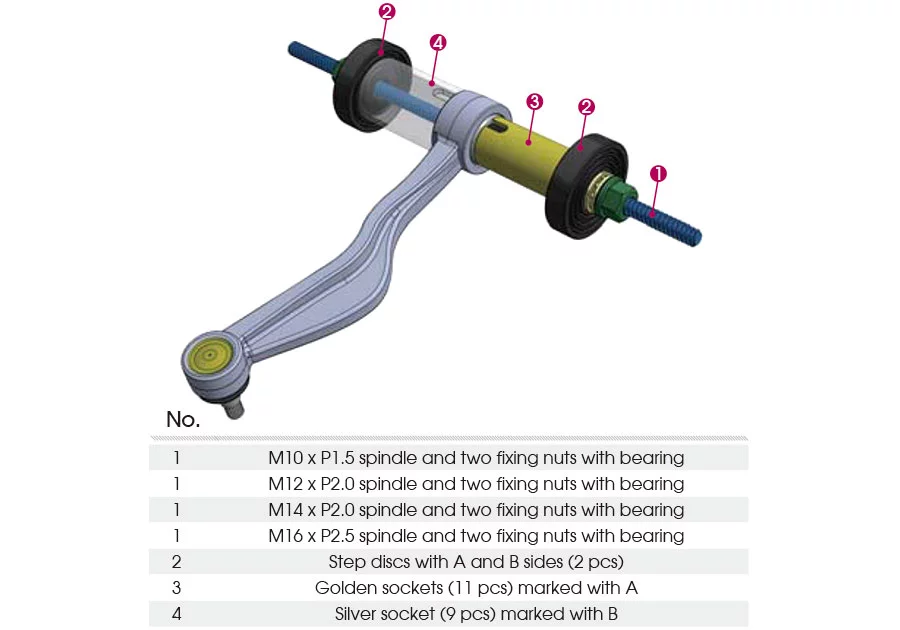 2
4
3
2
1

| No. | |
|---|---|
| 1 | M10 x P1.5 spindle and two fixing nuts with bearing |
| 1 | M12 x P2.0 spindle and two fixing nuts with bearing |
| 1 | M14 x P2.0 spindle and two fixing nuts with bearing |
| 1 | M16 x P2.5 spindle and two fixing nuts with bearing |
| 2 | Step discs with A and B sides (2 pcs) |
| 3 | Golden sockets (11 pcs) marked with A |
| 4 | Silver socket (9 pcs) marked with B |